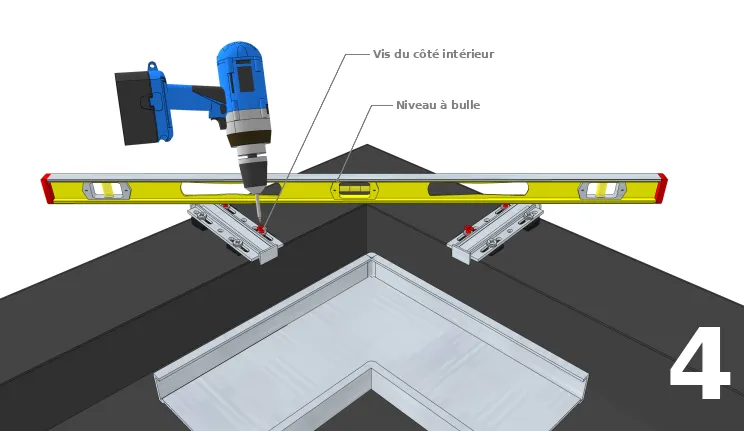 Vis du côté intérieur

Niveau à bulle

4