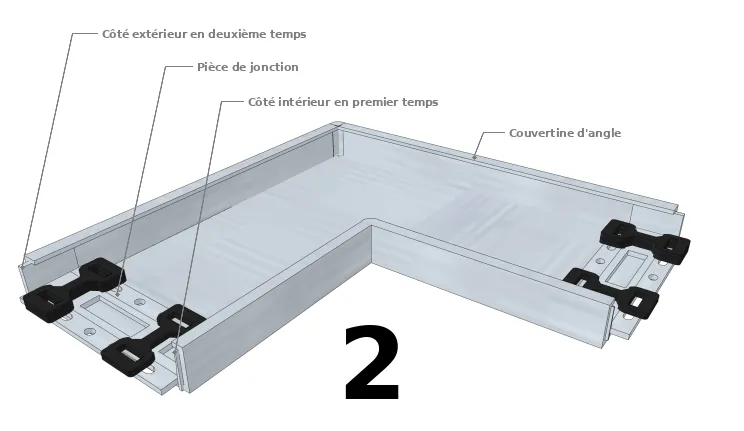 Côté extérieur en deuxième temps

Pièce de jonction

Côté intérieur en premier temps

Couvertine d'angle

2