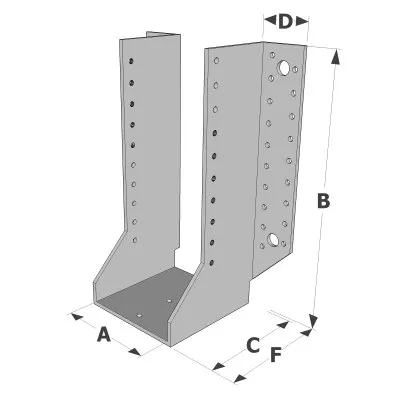 D
B
A
C
F